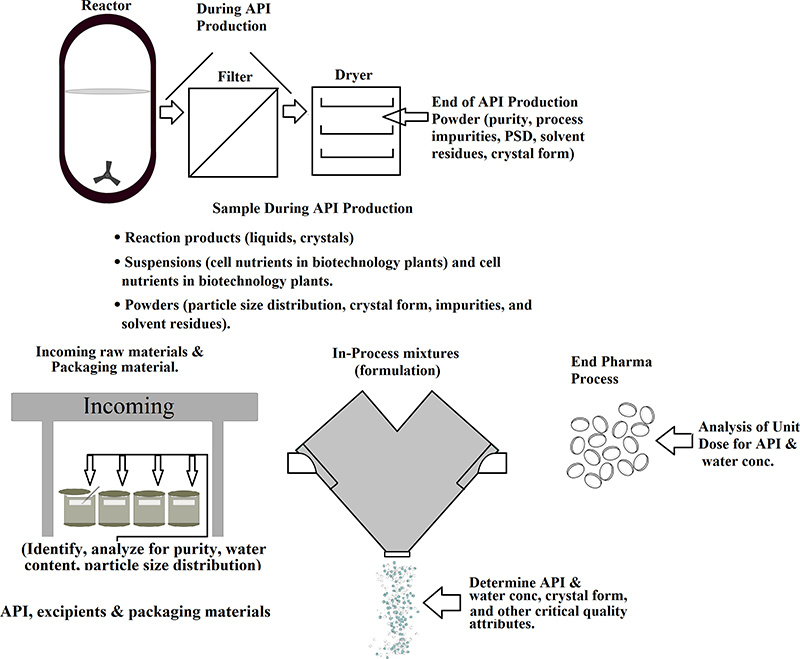 Reactor

During API Production

Filter

Dryer

End of API Production Powder (purity, process impurities, PSD, solvent residues, crystal form)

Sample During API Production

• Reaction products (liquids, crystals)

• Suspensions (cell nutrients in biotechnology plants) and cell nutrients in biotechnology plants.

• Powders (particle size distribution, crystal form, impurities, and solvent residues).

Incoming raw materials & Packaging material.

Incoming

(Identify, analyze for purity, water content, particle size distribution)

API, excipients & packaging materials

In-Process mixtures (formulation)

Determine API & water conc, crystal form, and other critical quality attributes.

End Pharma Process

Analysis of Unit Dose for API & water conc.